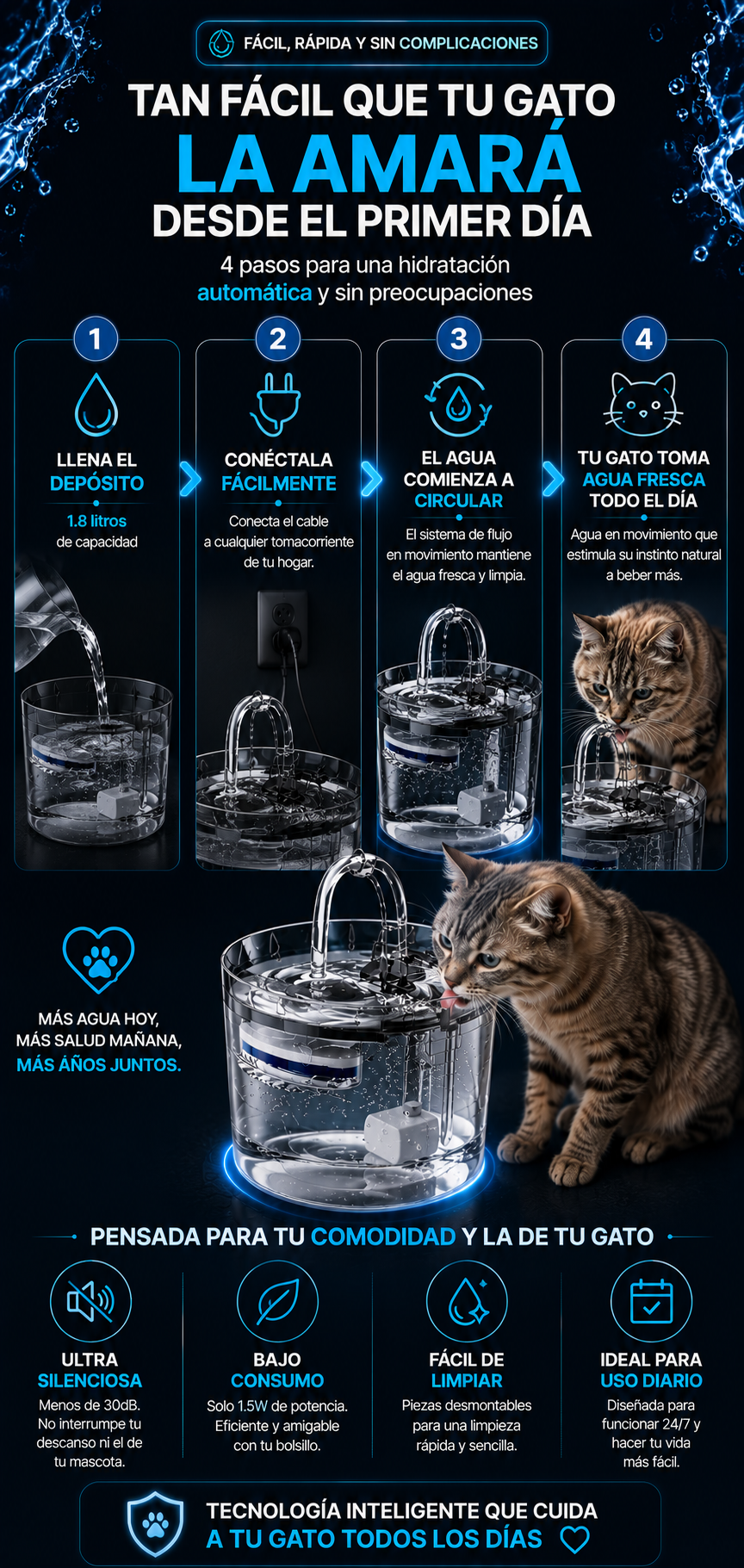 FÁCIL, RÁPIDA Y SIN COMPLICACIONES

TAN FÁCIL QUE TU GATO
LA AMARÁ
DESDE EL PRIMER DÍA

4 pasos para una hidratación automática y sin preocupaciones

1
LLENA EL DEPÓSITO
1.8 litros de capacidad

2
CONÉCTALA FÁCILMENTE
Conecta el cable a cualquier tomacorriente de tu hogar.

3
EL AGUA COMIENZA A CIRCULAR
El sistema de flujo en movimiento mantiene el agua fresca y limpia.

4
TU GATO TOMA AGUA FRESCA TODO EL DÍA
Agua en movimiento que estimula su instinto natural a beber más.

MÁS AGUA HOY, MÁS SALUD MAÑANA, MÁS AÑOS JUNTOS.

PENSADA PARA TU COMODIDAD Y LA DE TU GATO

ULTRA SILENCIOSA
Menos de 30dB. No interrumpe tu descanso ni el de tu mascota.

BAJO CONSUMO
Solo 1.5W de potencia. Eficiente y amigable con tu bolsillo.

FÁCIL DE LIMPIAR
Piezas desmontables para una limpieza rápida y sencilla.

IDEAL PARA USO DIARIO
Diseñada para funcionar 24/7 y hacer tu vida más fácil.

TECNOLOGÍA INTELIGENTE QUE CUIDA A TU GATO TODOS LOS DÍAS